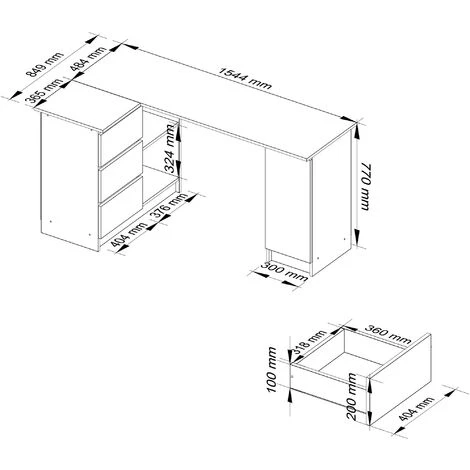 849 mm
484 mm
365 mm
1544 mm
324 mm
770 mm
376 mm
404 mm
300 mm
318 mm
360 mm
100 mm
200 mm
404 mm