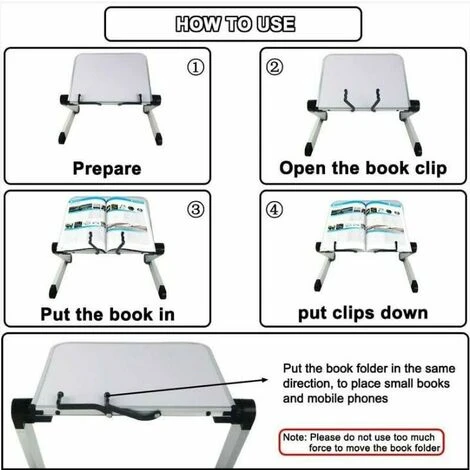 HOW TO USE

①
Prepare

②
Open the book clip

③
Put the book in

④
put clips down

Put the book folder in the same direction, to place small books and mobile phones

Note: Please do not use too much force to move the book folder