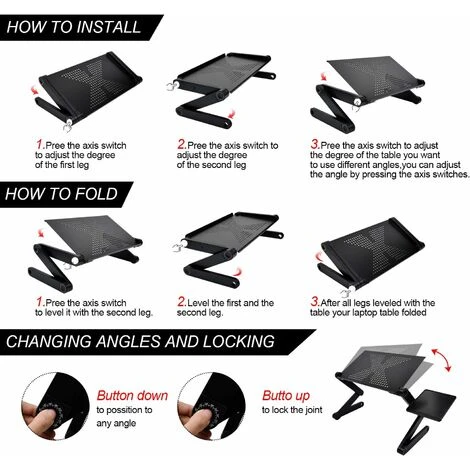 HOW TO INSTALL

1.Pree the axis switch to adjust the degree of the first leg

2.Pree the axis switch to adjust the degree of the second leg

3.Pree the axis switch to adjust the degree of the table you want to use different angles,you can adjust the angle by pressing the axis switches.

HOW TO FOLD

1.Pree the axis switch to level it with the second leg.

2.Level the first and the second leg.

3.After all legs leveled with the table your laptop table folded

CHANGING ANGLES AND LOCKING

Button down
to possition to any angle

Butto up
to lock the joint